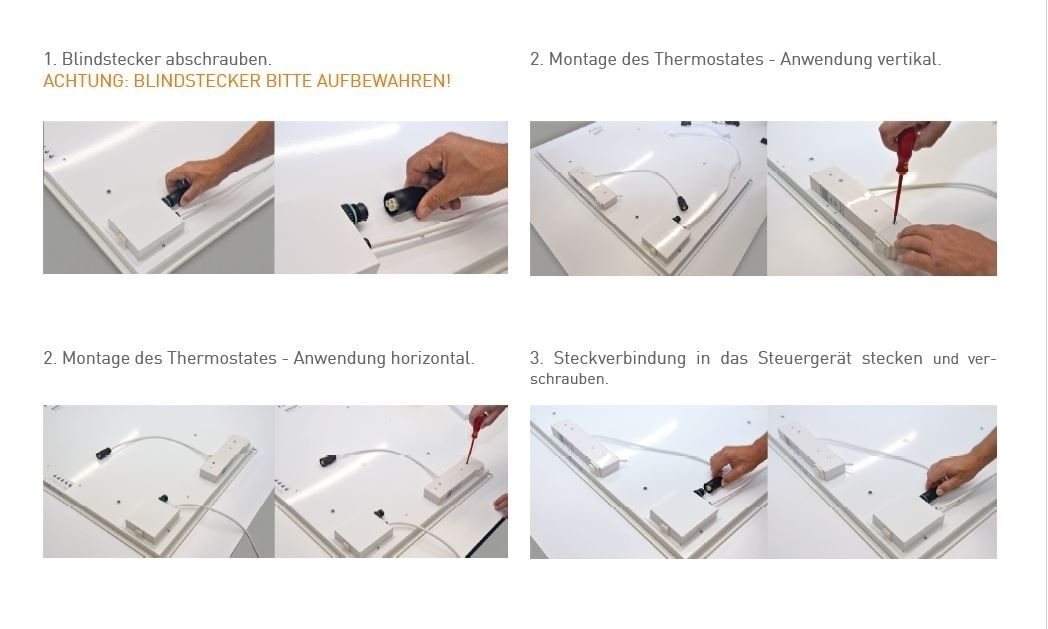 1. Blindstecker abschrauben.
ACHTUNG: BLINDSTECKER BITTE AUFBEWAHREN!

2. Montage des Thermostates - Anwendung vertikal.

2. Montage des Thermostates - Anwendung horizontal.

3. Steckverbindung in das Steuergerät stecken und verschrauben.