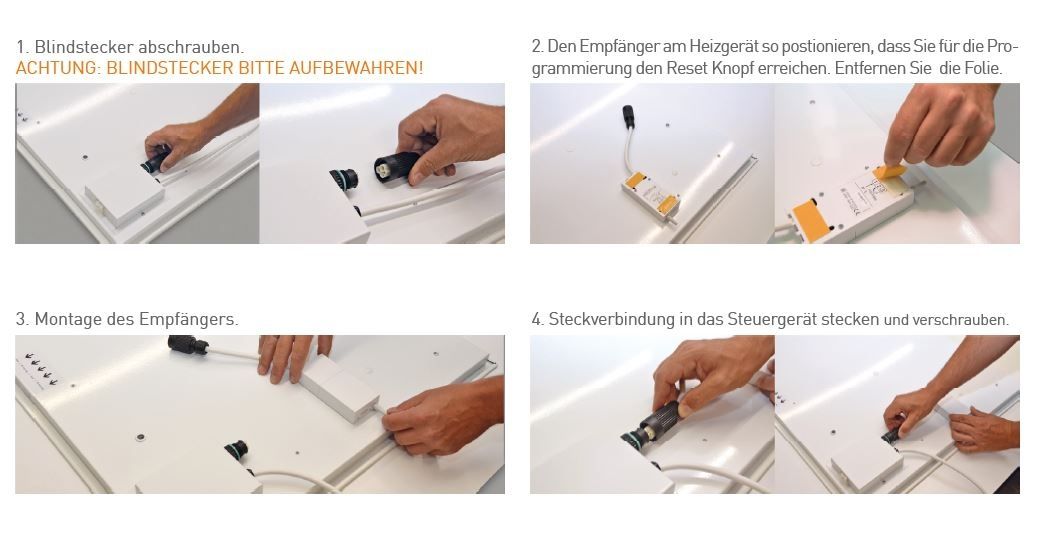 1. Blindstecker abschrauben.
ACHTUNG: BLINDSTECKER BITTE AUFBEWAHREN!

2. Den Empfänger am Heizgerät so postionieren, dass Sie für die Programmierung den Reset Knopf erreichen. Entfernen Sie die Folie.

3. Montage des Empfängers.

4. Steckverbindung in das Steuergerät stecken und verschrauben.